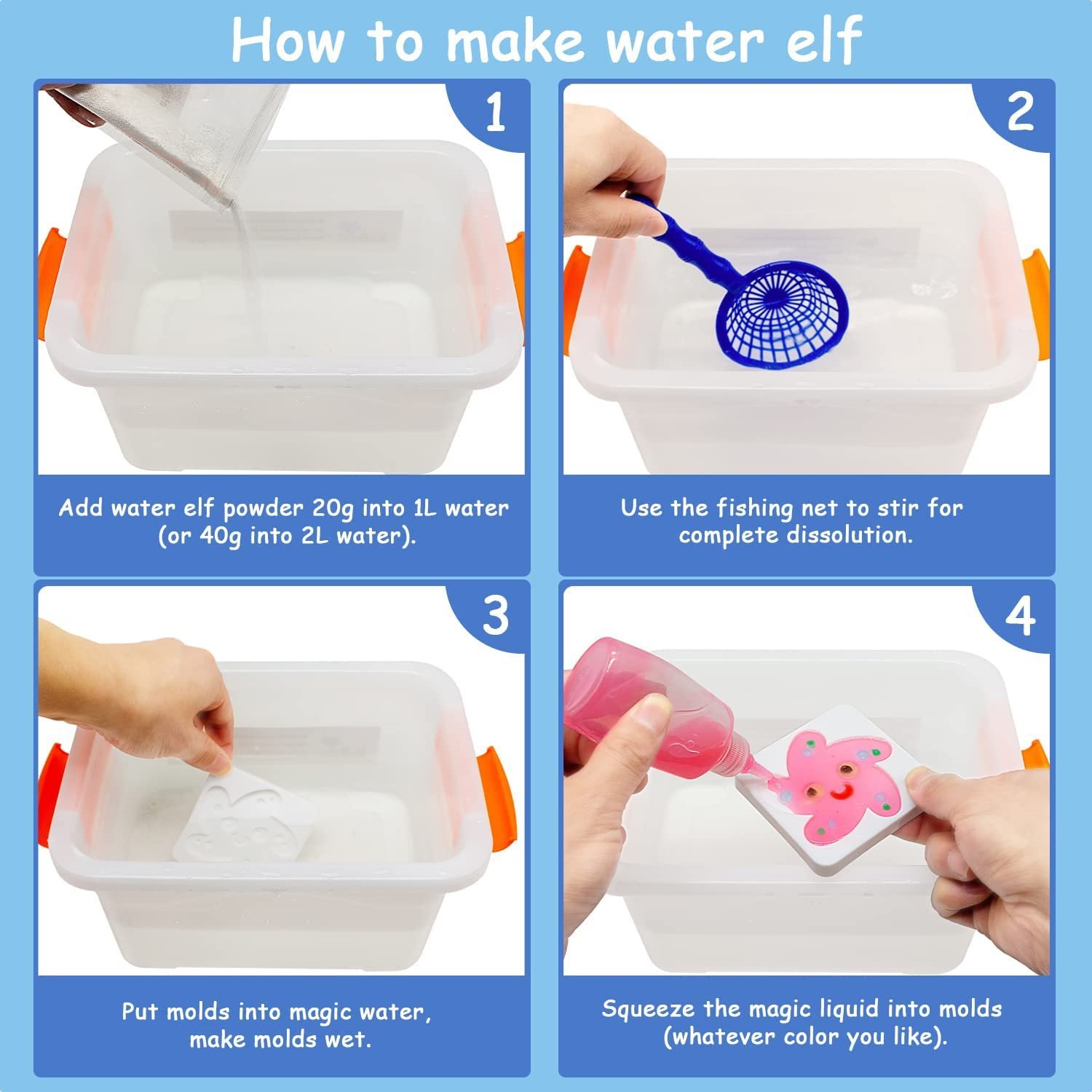 How to make water elf

1

Add water elf powder 20g into 1L water (or 40g into 2L water).

2

Use the fishing net to stir for complete dissolution.

3

Put molds into magic water, make molds wet.

4

Squeeze the magic liquid into molds (whatever color you like).